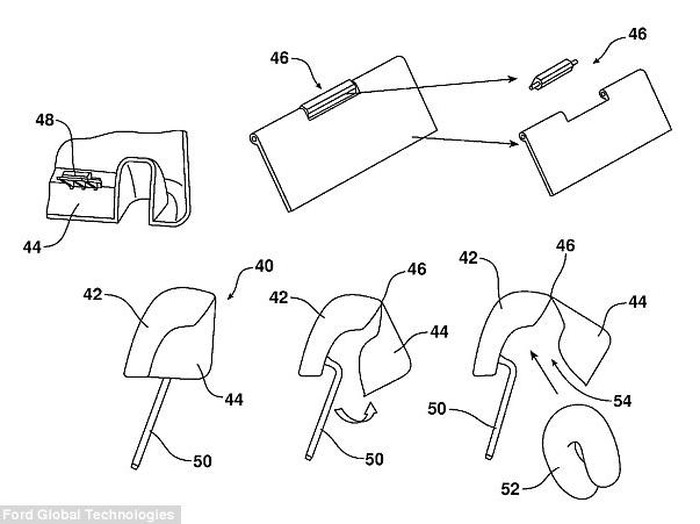 46
46
48
44
40
42
44
50
42
46
44
50
42
46
44
54
50
52
Ford Global Technologies