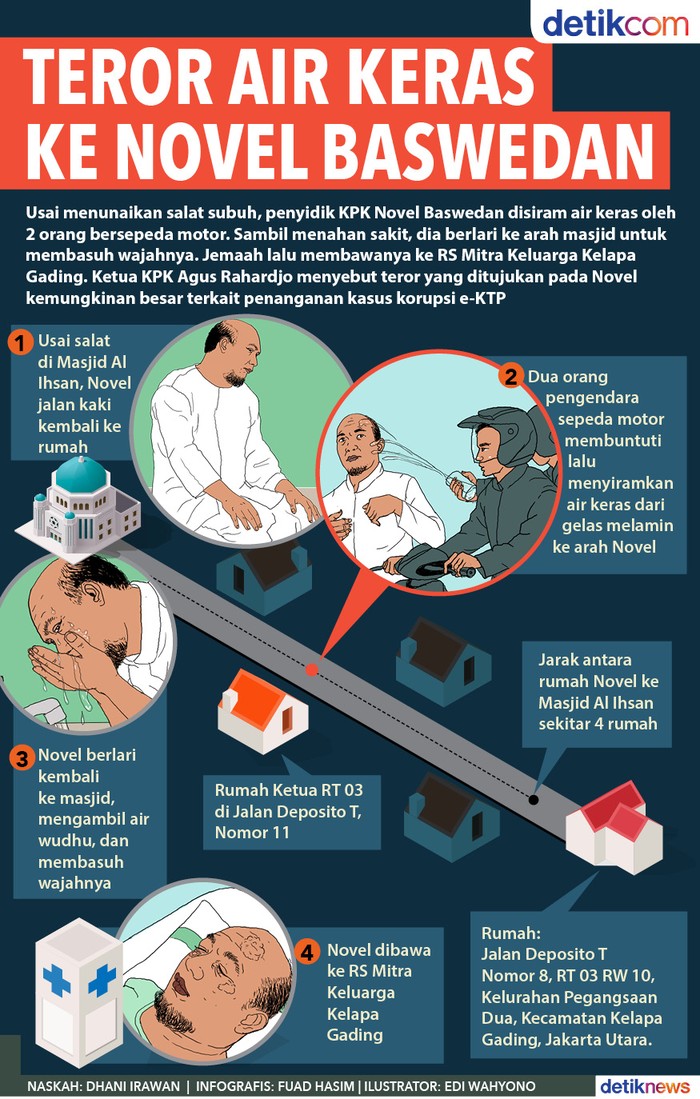 detikcom

TEROR AIR KERAS KE NOVEL BASWEDAN

Usai menunaikan salat subuh, penyidik KPK Novel Baswedan disiram air keras oleh 2 orang bersepeda motor. Sambil menahan sakit, dia berlari ke arah masjid untuk membasuh wajahnya. Jemaah lalu membawanya ke RS Mitra Keluarga Kelapa Gading. Ketua KPK Agus Rahardjo menyebut teror yang ditujukan pada Novel kemungkinan besar terkait penanganan kasus korupsi e-KTP

1 Usai salat di Masjid Al Ihsan, Novel jalan kaki kembali ke rumah

2 Dua orang pengendara sepeda motor membuntuti lalu menyiramkan air keras dari gelas melamin ke arah Novel

Jarak antara rumah Novel ke Masjid Al Ihsan sekitar 4 rumah

3 Novel berlari kembali ke masjid, mengambil air wudhu, dan membasuh wajahnya

Rumah Ketua RT 03 di Jalan Deposito T, Nomor 11

4 Novel dibawa ke RS Mitra Keluarga Kelapa Gading

Rumah: Jalan Deposito T Nomor 8, RT 03 RW 10, Kelurahan Pegangsaan Dua, Kecamatan Kelapa Gading, Jakarta Utara.

NASKAH: DHANI IRAWAN | INFOGRAFIS: FUAD HASIM | ILUSTRATOR: EDI WAHYONO

detiknews