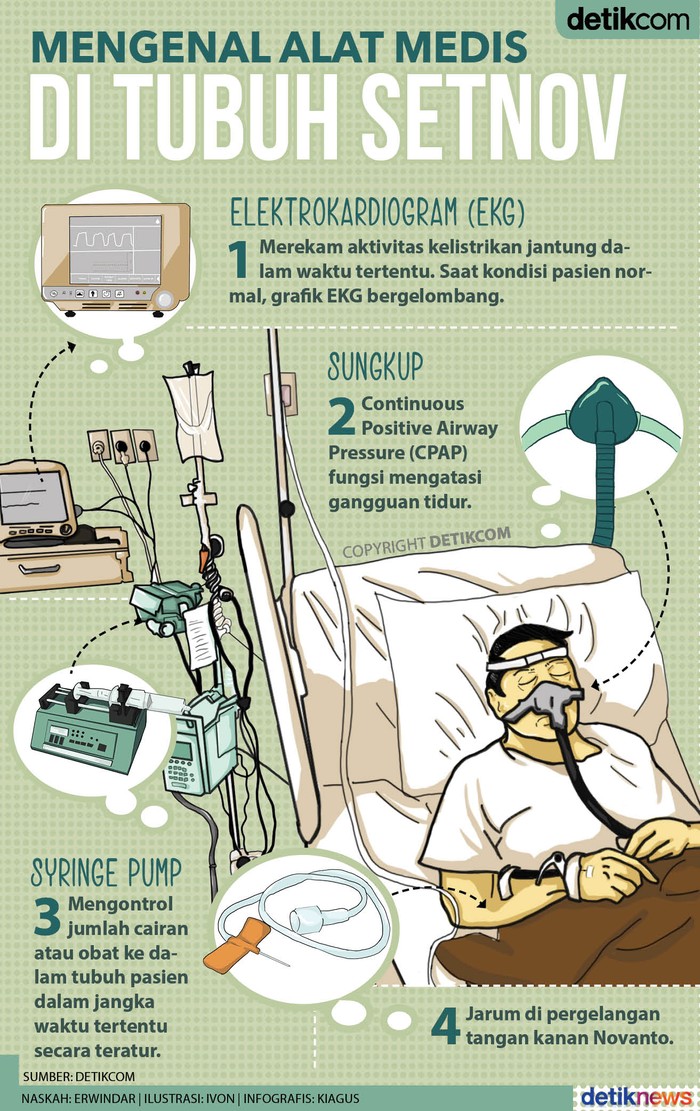 detikcom

MENGENAL ALAT MEDIS
DI TUBUH SETNOV

ELEKTROKARDIOGRAM (EKG)
1 Merekam aktivitas kelistrikan jantung dalam waktu tertentu. Saat kondisi pasien normal, grafik EKG bergelombang.

SUNGKUP
2 Continuous Positive Airway Pressure (CPAP) fungsi mengatasi gangguan tidur.

COPYRIGHT DETIKCOM

SYRINGE PUMP
3 Mengontrol jumlah cairan atau obat ke dalam tubuh pasien dalam jangka waktu tertentu secara teratur.

4 Jarum di pergelangan tangan kanan Novanto.

SUMBER: DETIKCOM
NASKAH: ERWINDAR | ILUSTRASI: IVON | INFOGRAFIS: KIAGUS

detiknews