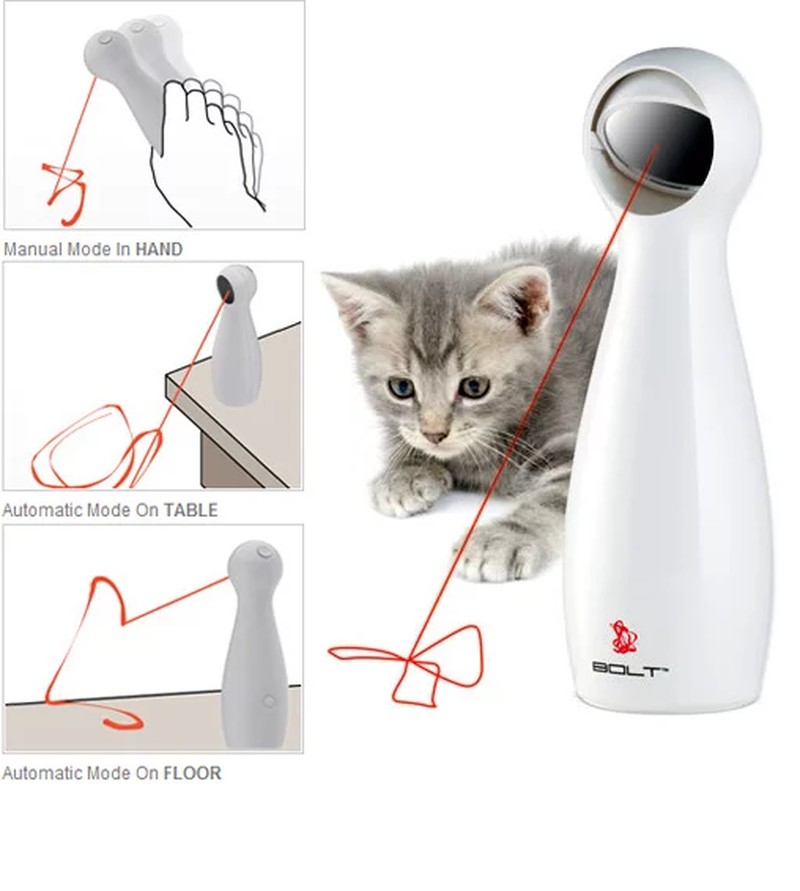 Manual Mode In HAND

Automatic Mode On TABLE

Automatic Mode On FLOOR

BOLT™