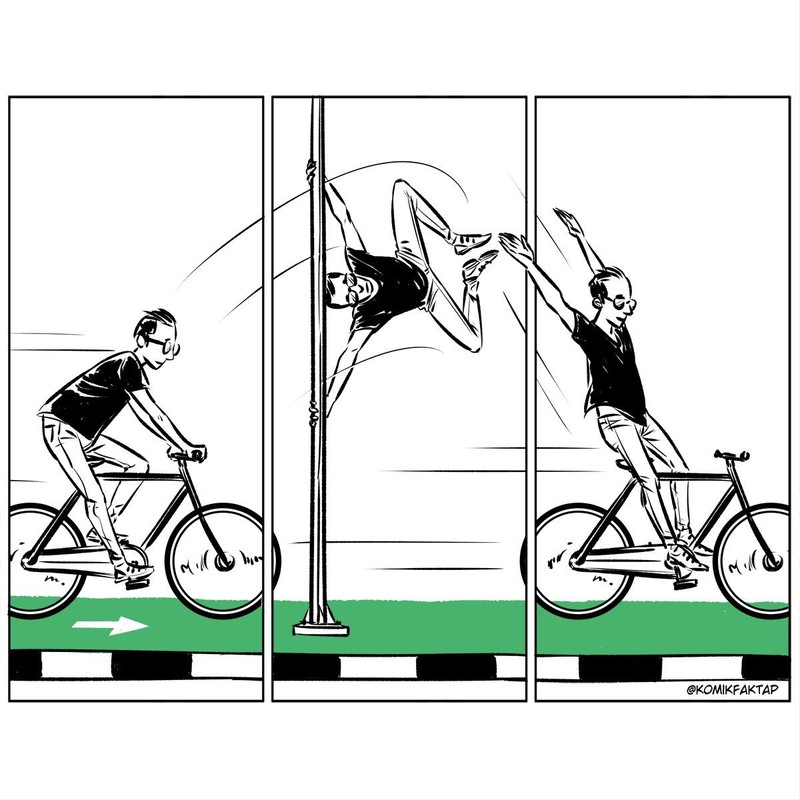 @KOMIKFAKTAP