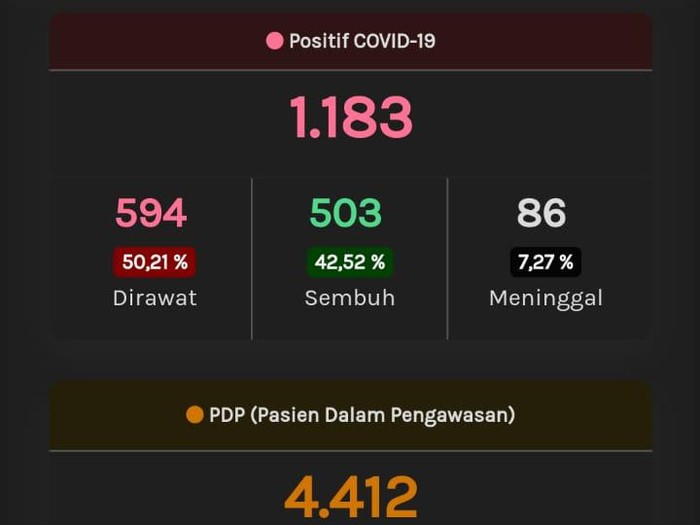 Positif COVID-19

1.183

594
50,21 %
Dirawat

503
42,52 %
Sembuh

86
7,27 %
Meninggal

PDP (Pasien Dalam Pengawasan)

4.412