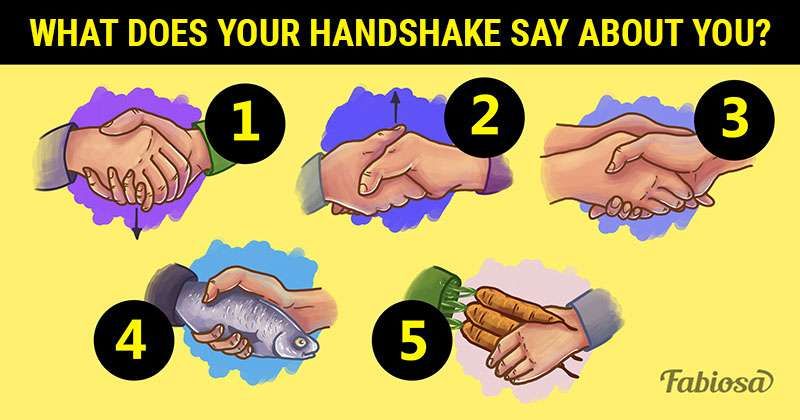 WHAT DOES YOUR HANDSHAKE SAY ABOUT YOU?

1

2

3

4

5

Fabiosa