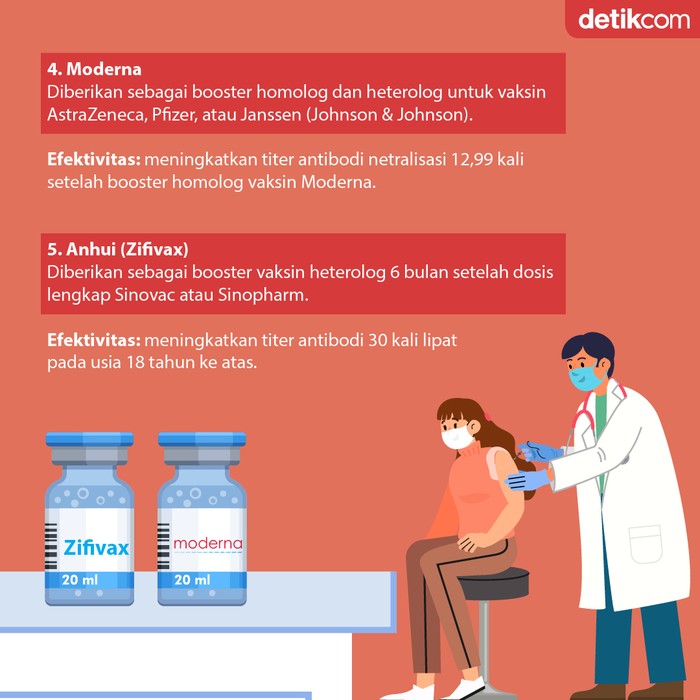 detikcom

4. Moderna
Diberikan sebagai booster homolog dan heterolog untuk vaksin AstraZeneca, Pfizer, atau Janssen (Johnson & Johnson).

Efektivitas: meningkatkan titer antibodi netralisasi 12,99 kali setelah booster homolog vaksin Moderna.

5. Anhui (Zifivax)
Diberikan sebagai booster vaksin heterolog 6 bulan setelah dosis lengkap Sinovac atau Sinopharm.

Efektivitas: meningkatkan titer antibodi 30 kali lipat pada usia 18 tahun ke atas.

Zifivax
20 ml

moderna
20 ml