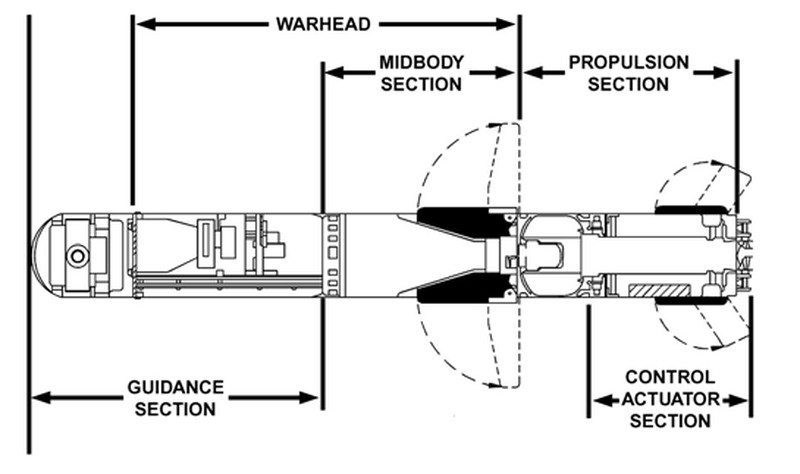 WARHEAD

MIDBODY SECTION

PROPULSION SECTION

GUIDANCE SECTION

CONTROL ACTUATOR SECTION