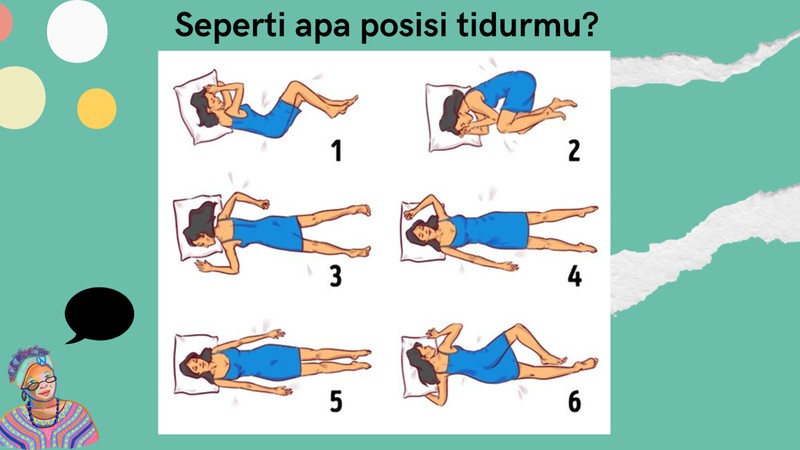 Seperti apa posisi tidurmu?

1
2
3
4
5
6