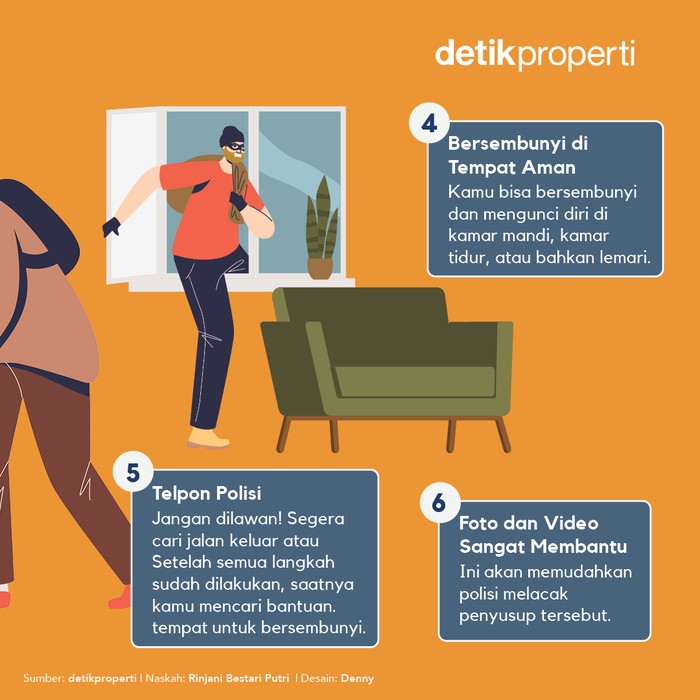 detikproperti

4
Bersembunyi di Tempat Aman
Kamu bisa bersembunyi dan mengunci diri di kamar mandi, kamar tidur, atau bahkan lemari.

5
Telpon Polisi
Jangan dilawan! Segera cari jalan keluar atau Setelah semua langkah sudah dilakukan, saatnya kamu mencari bantuan. tempat untuk bersembunyi.

6
Foto dan Video Sangat Membantu
Ini akan memudahkan polisi melacak penyusup tersebut.

Sumber: detikproperti | Naskah: Rinjani Bestari Putri | Desain: Denny