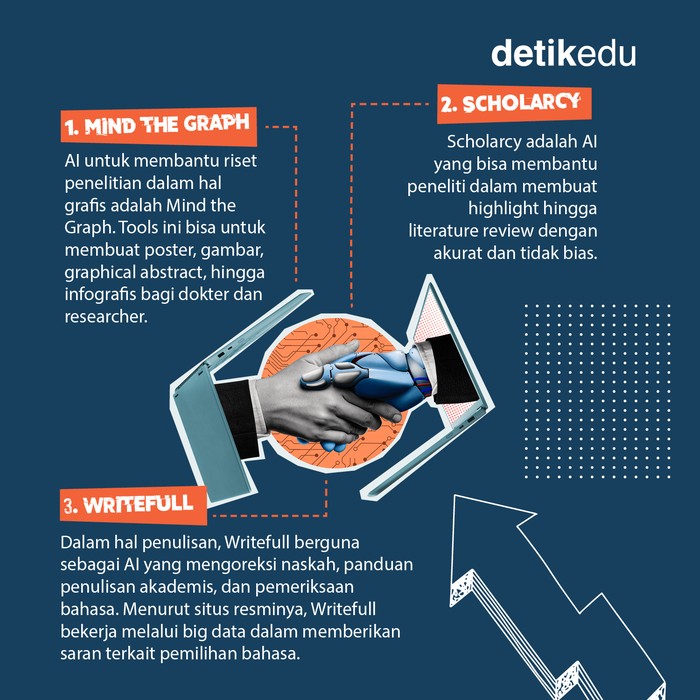 detikedu

1. MIND THE GRAPH

AI untuk membantu riset penelitian dalam hal grafis adalah Mind the Graph. Tools ini bisa untuk membuat poster, gambar, graphical abstract, hingga infografis bagi dokter dan researcher.

2. SCHOLARCY

Scholarcy adalah AI yang bisa membantu peneliti dalam membuat highlight hingga literature review dengan akurat dan tidak bias.

3. WRITEFULL

Dalam hal penulisan, Writefull berguna sebagai AI yang mengoreksi naskah, panduan penulisan akademis, dan pemeriksaan bahasa. Menurut situs resminya, Writefull bekerja melalui big data dalam memberikan saran terkait pemilihan bahasa.