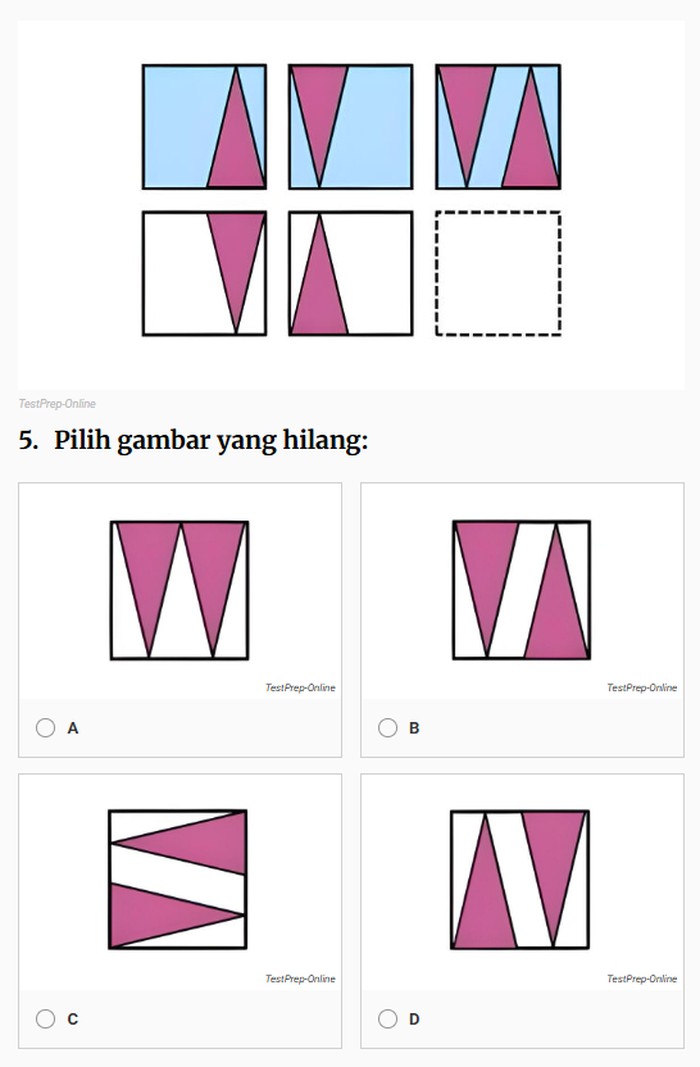 TestPrep-Online

5. Pilih gambar yang hilang:

TestPrep-Online

A

TestPrep-Online

B

TestPrep-Online

C

TestPrep-Online

D