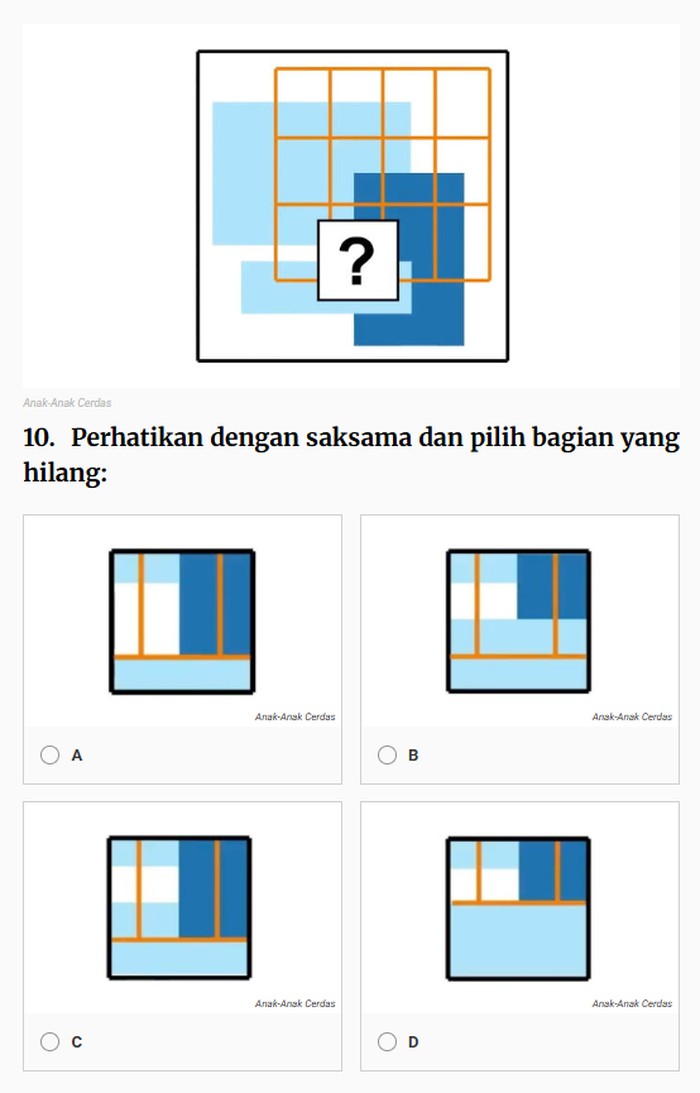 ?

Anak-Anak Cerdas

10. Perhatikan dengan saksama dan pilih bagian yang hilang:

Anak-Anak Cerdas

A

Anak-Anak Cerdas

B

Anak-Anak Cerdas

C

Anak-Anak Cerdas

D