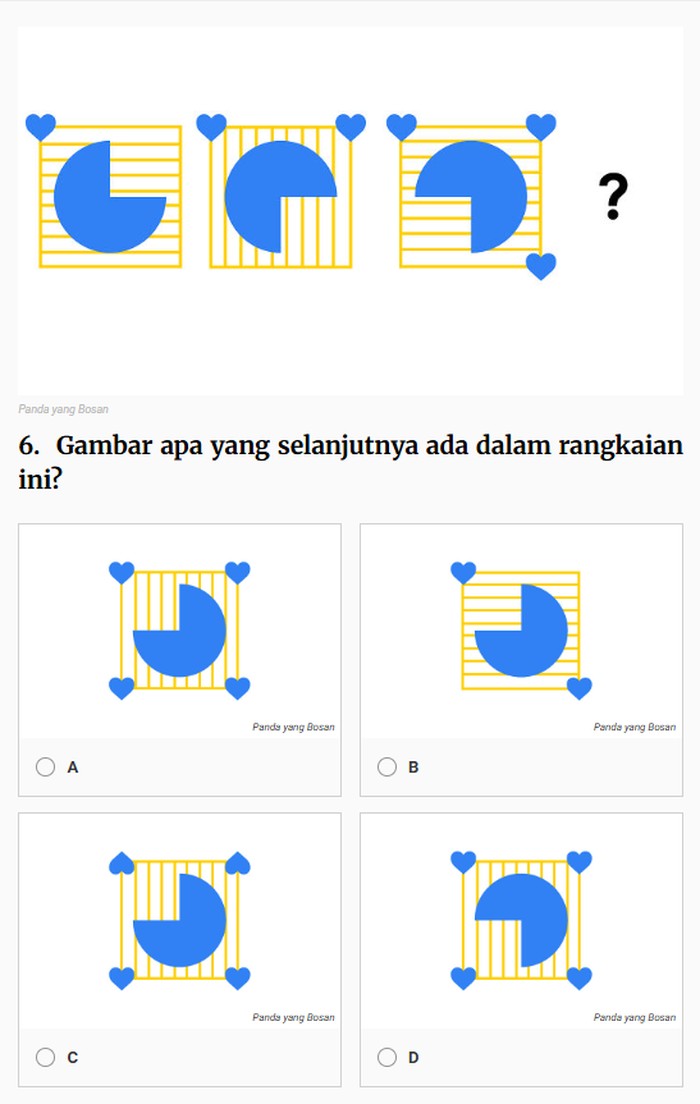 ?

Panda yang Bosan

6. Gambar apa yang selanjutnya ada dalam rangkaian ini?

Panda yang Bosan

A

Panda yang Bosan

B

Panda yang Bosan

C

Panda yang Bosan

D