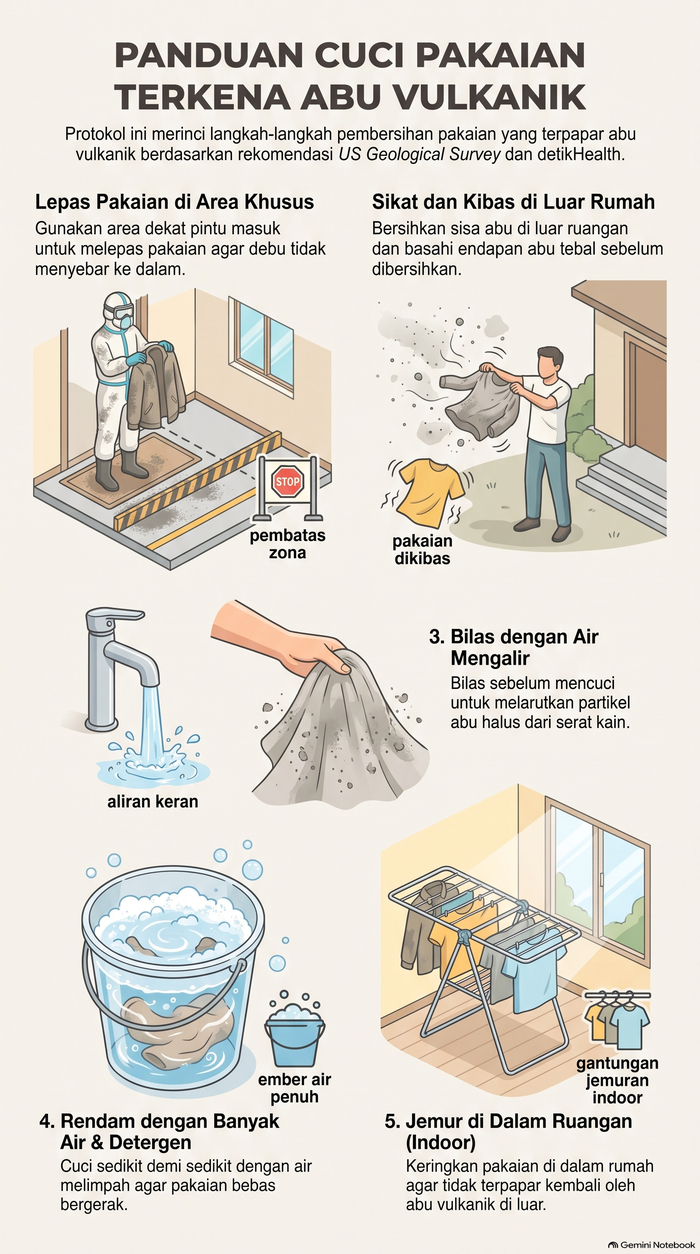 PANDUAN CUCI PAKAIAN TERKENA ABU VULKANIK

Protokol ini merinci langkah-langkah pembersihan pakaian yang terpapar abu vulkanik berdasarkan rekomendasi US Geological Survey dan detikHealth.

Lepas Pakaian di Area Khusus

Gunakan area dekat pintu masuk untuk melepas pakaian agar debu tidak menyebar ke dalam.

STOP

pembatas zona

Sikat dan Kibas di Luar Rumah

Bersihkan sisa abu di luar ruangan dan basahi endapan abu tebal sebelum dibersihkan.

pakaian dikibas

aliran keran

3. Bilas dengan Air Mengalir

Bilas sebelum mencuci untuk melarutkan partikel abu halus dari serat kain.

ember air penuh

4. Rendam dengan Banyak Air & Detergen

Cuci sedikit demi sedikit dengan air melimpah agar pakaian bebas bergerak.

gantungan jemuran indoor

5. Jemur di Dalam Ruangan (Indoor)

Keringkan pakaian di dalam rumah agar tidak terpapar kembali oleh abu vulkanik di luar.

Gemini Notebook