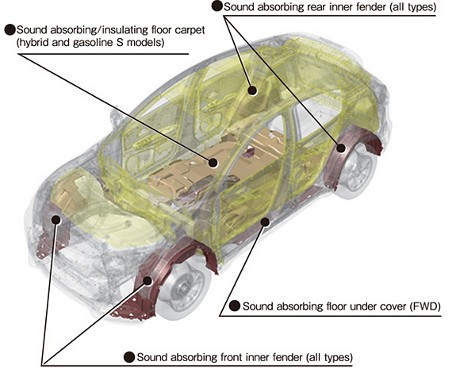 ●Sound absorbing rear inner fender (all types)

●Sound absorbing/insulating floor carpet (hybrid and gasoline S models)

●Sound absorbing floor under cover (FWD)

●Sound absorbing front inner fender (all types)